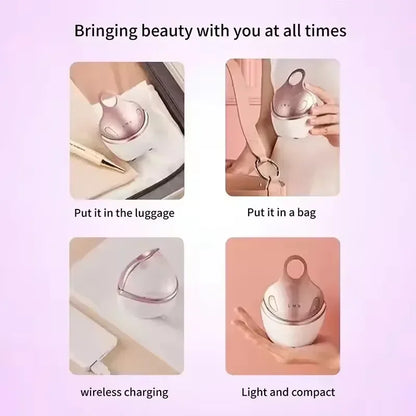 Bringing beauty with you at all times

Put it in the luggage

Put it in a bag

wireless charging

Light and compact